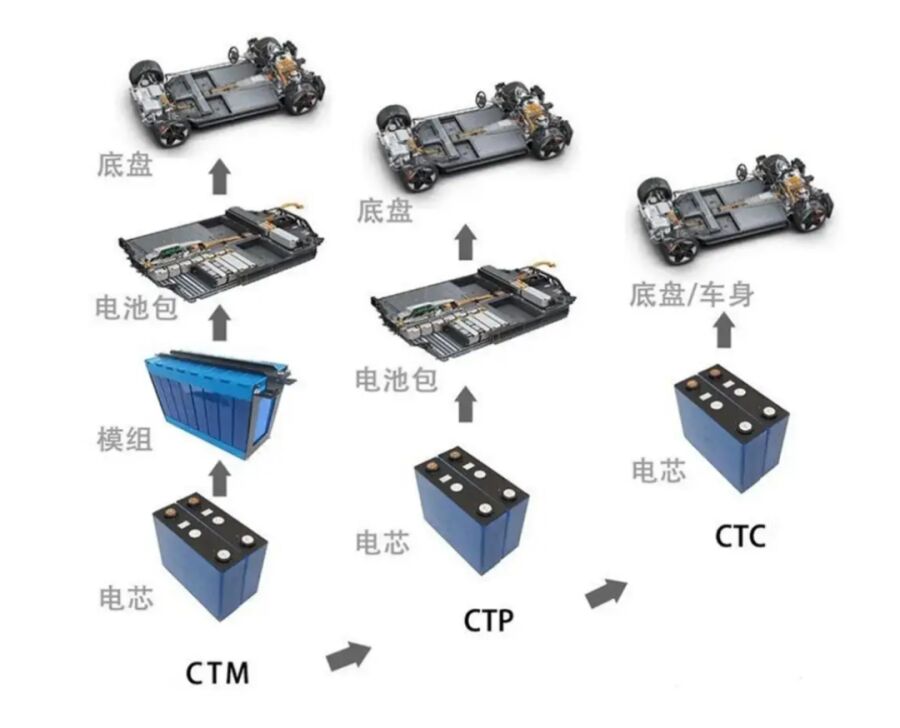 底盘

电池包

模组

电芯

CTM

底盘

电池包

电芯

CTP

底盘/车身

电芯

CTC