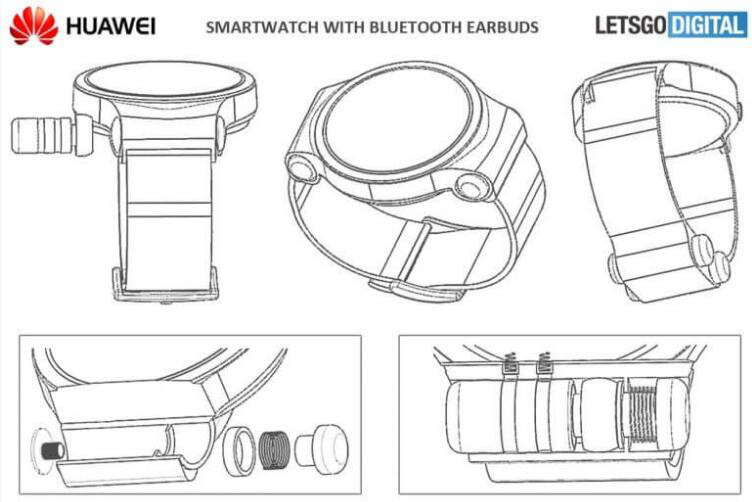 HUAWEI

SMARTWATCH WITH BLUETOOTH EARBUDS

LETSGO DIGITAL