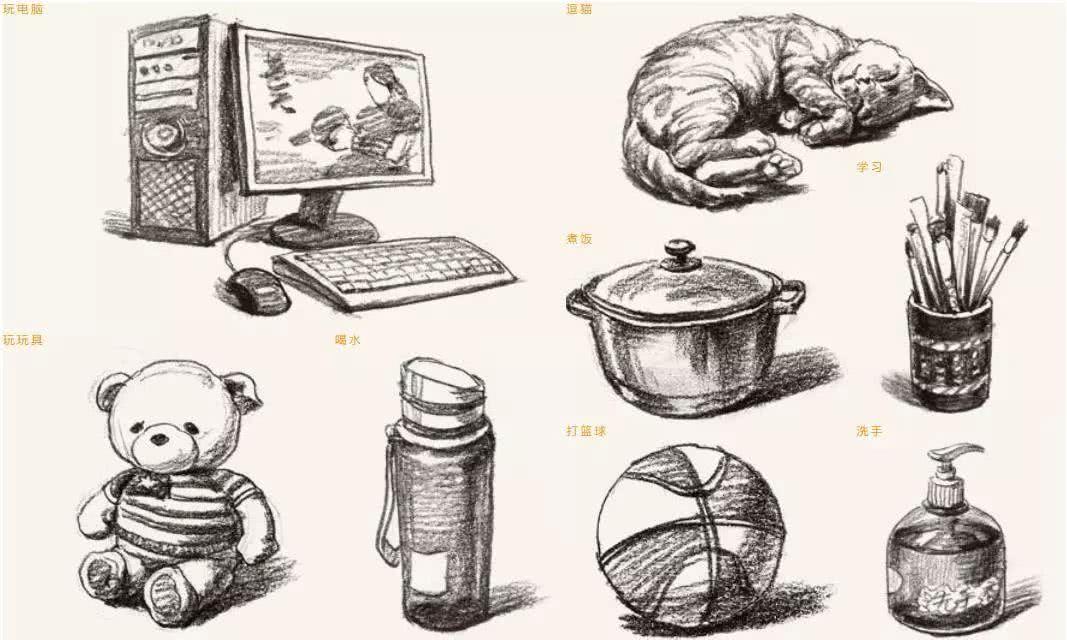 玩电脑

逗猫

学习

煮饭

玩玩具

喝水

打篮球

洗手